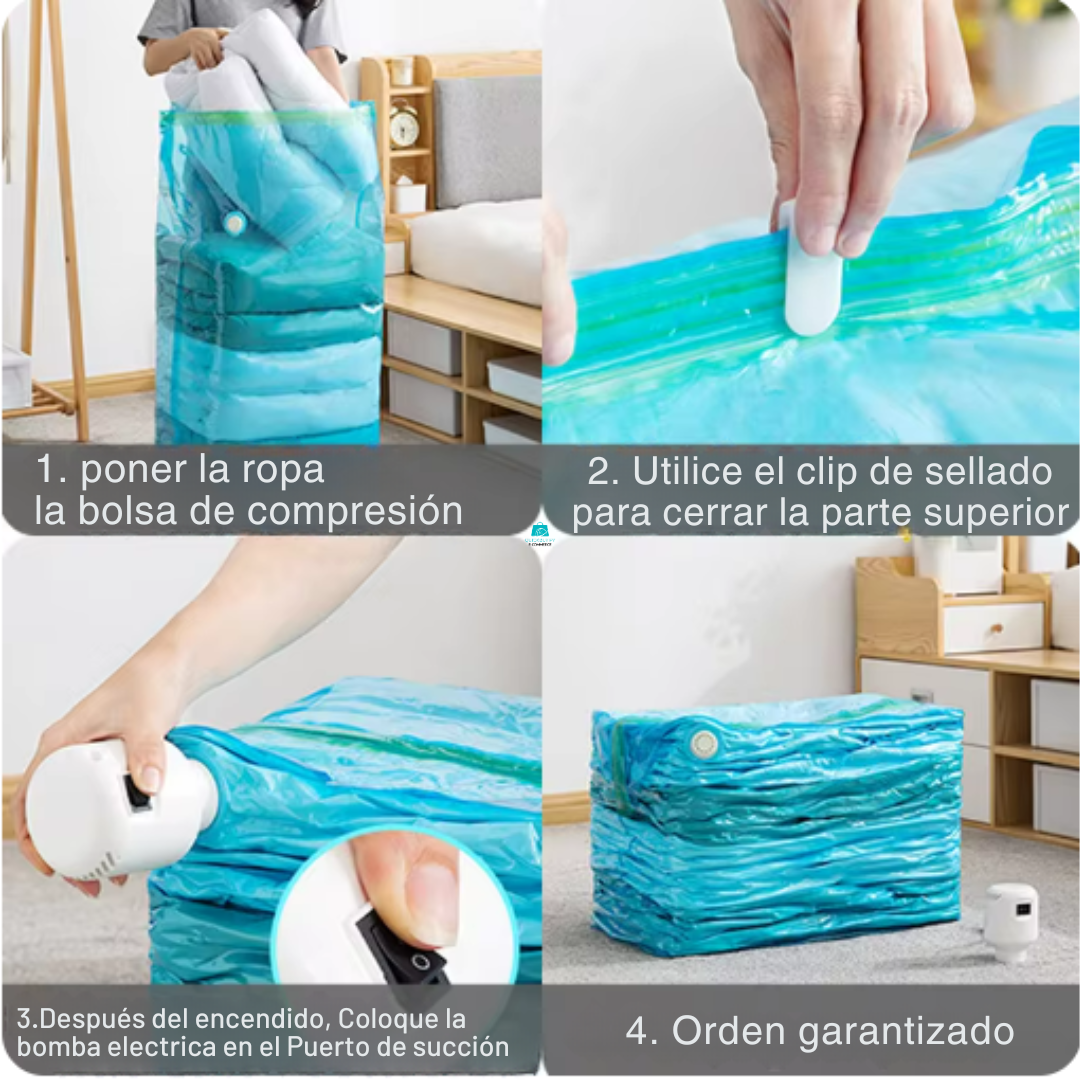 1. poner la ropa
la bolsa de compresión

2. Utilice el clip de sellado
para cerrar la parte superior

3.Después del encendido, Coloque la bomba electrica en el Puerto de succión

4. Orden garantizado