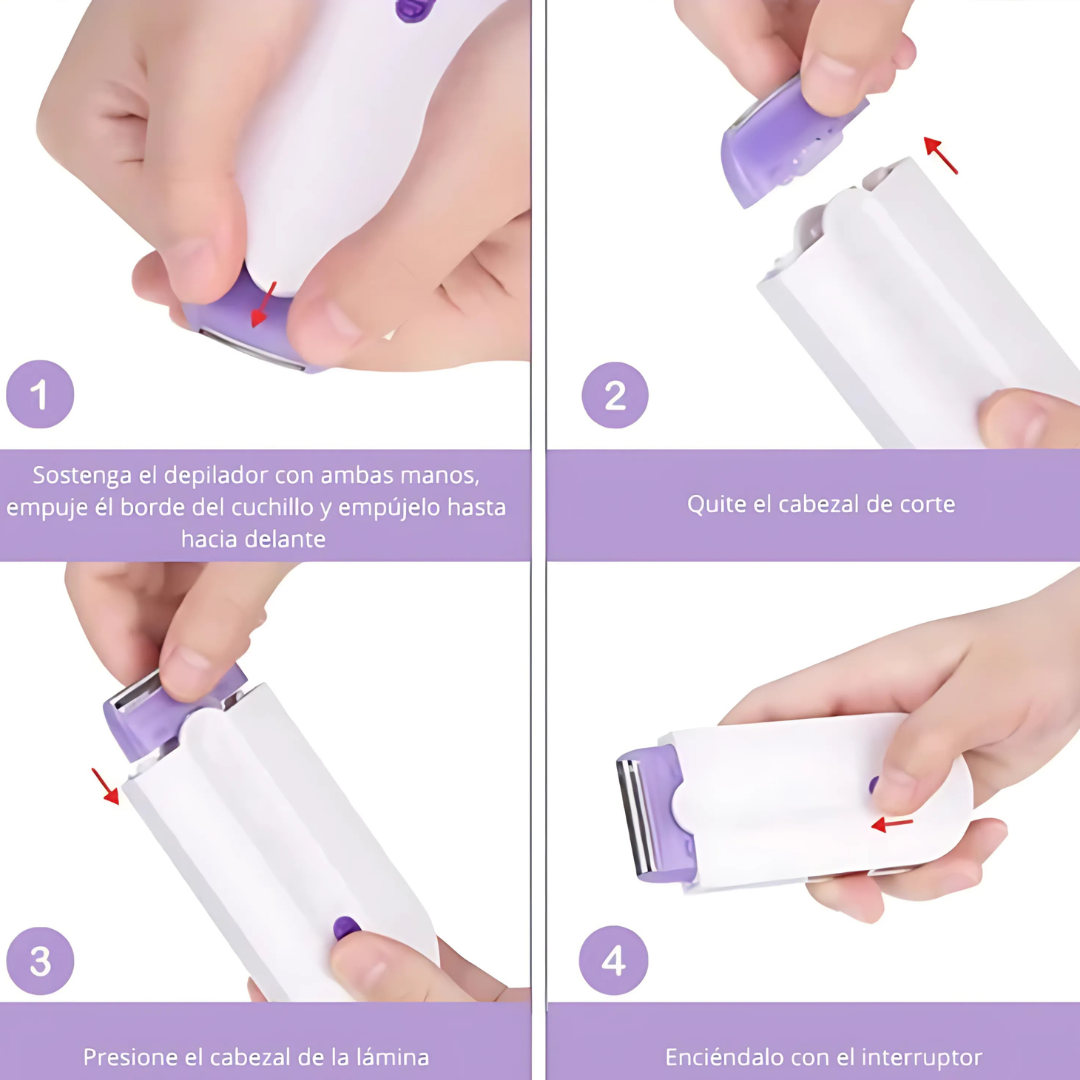 1

Sostenga el depilador con ambas manos, empuje él borde del cuchillo y empújelo hasta hacia delante

2

Quite el cabezal de corte

3

Presione el cabezal de la lámina

4

Enciéndalo con el interruptor